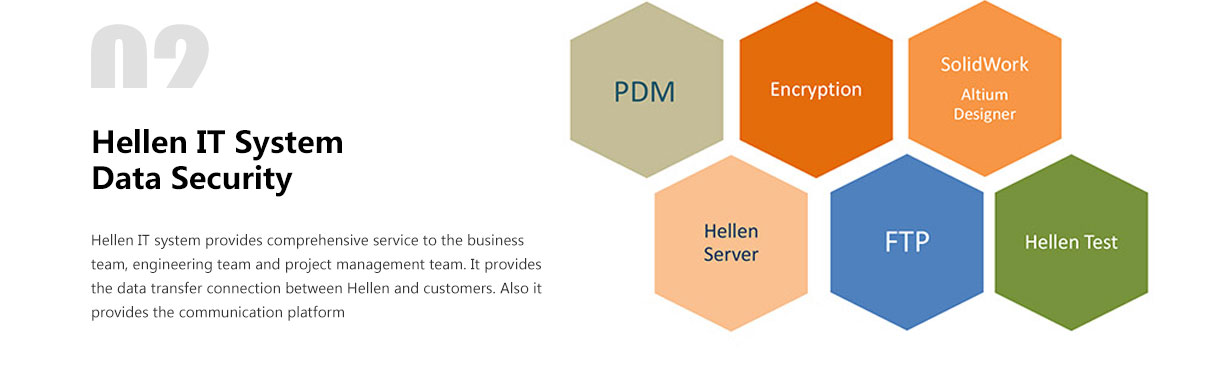 02

Hellen IT System
Data Security

Hellen IT system provides comprehensive service to the business team, engineering team and project management team. It provides the data transfer connection between Hellen and customers. Also it provides the communication platform

PDM

Encryption

SolidWork
Altium
Designer

Hellen
Server

FTP

Hellen Test